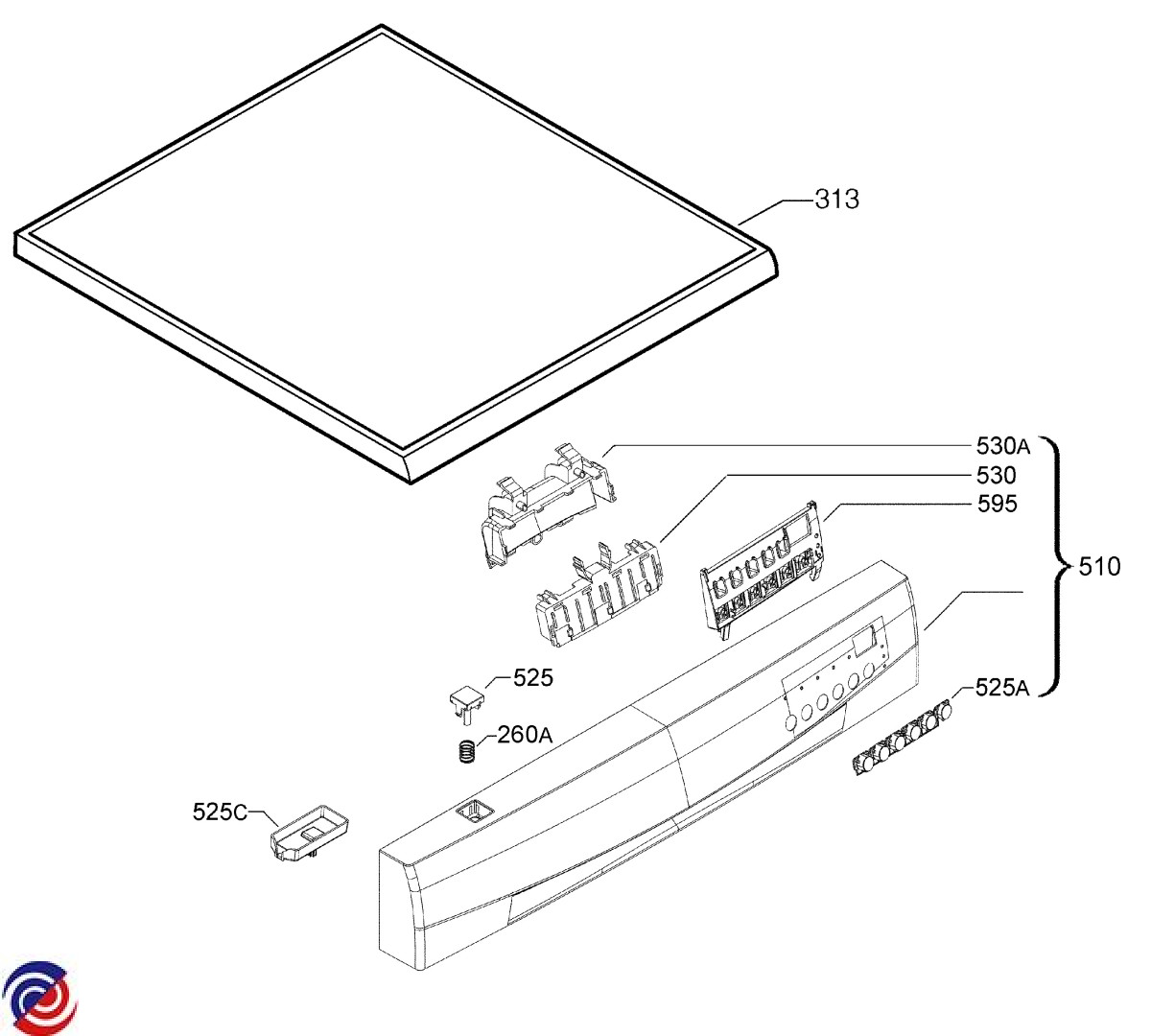 313
530A
530
595
510
525
525A
260A
525C